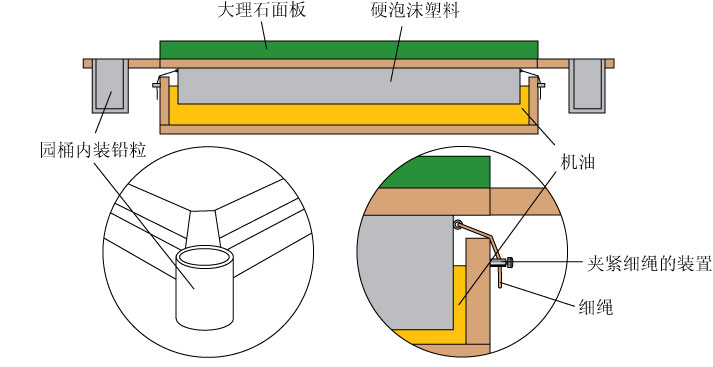 大理石面板
硬泡沫塑料
园桶内装铅粒
机油
夹紧细绳的装置
细绳